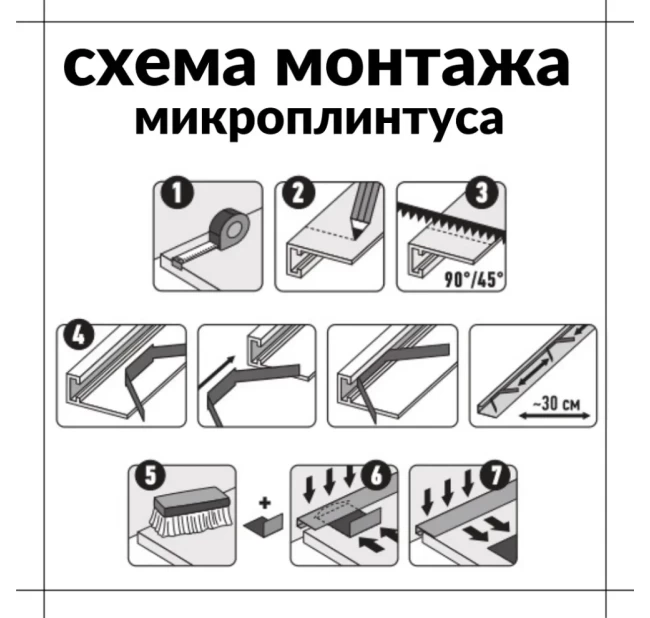 схема монтажа
микроплинтуса

1

2

3

90°/45°

4

~30 см

5

+

6

7