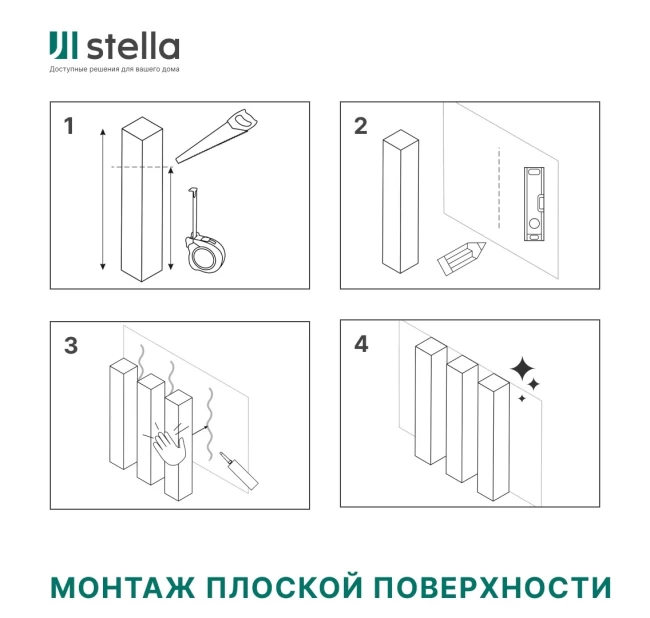 stella
Доступные решения для вашего дома

1

2

3

4

МОНТАЖ ПЛОСКОЙ ПОВЕРХНОСТИ