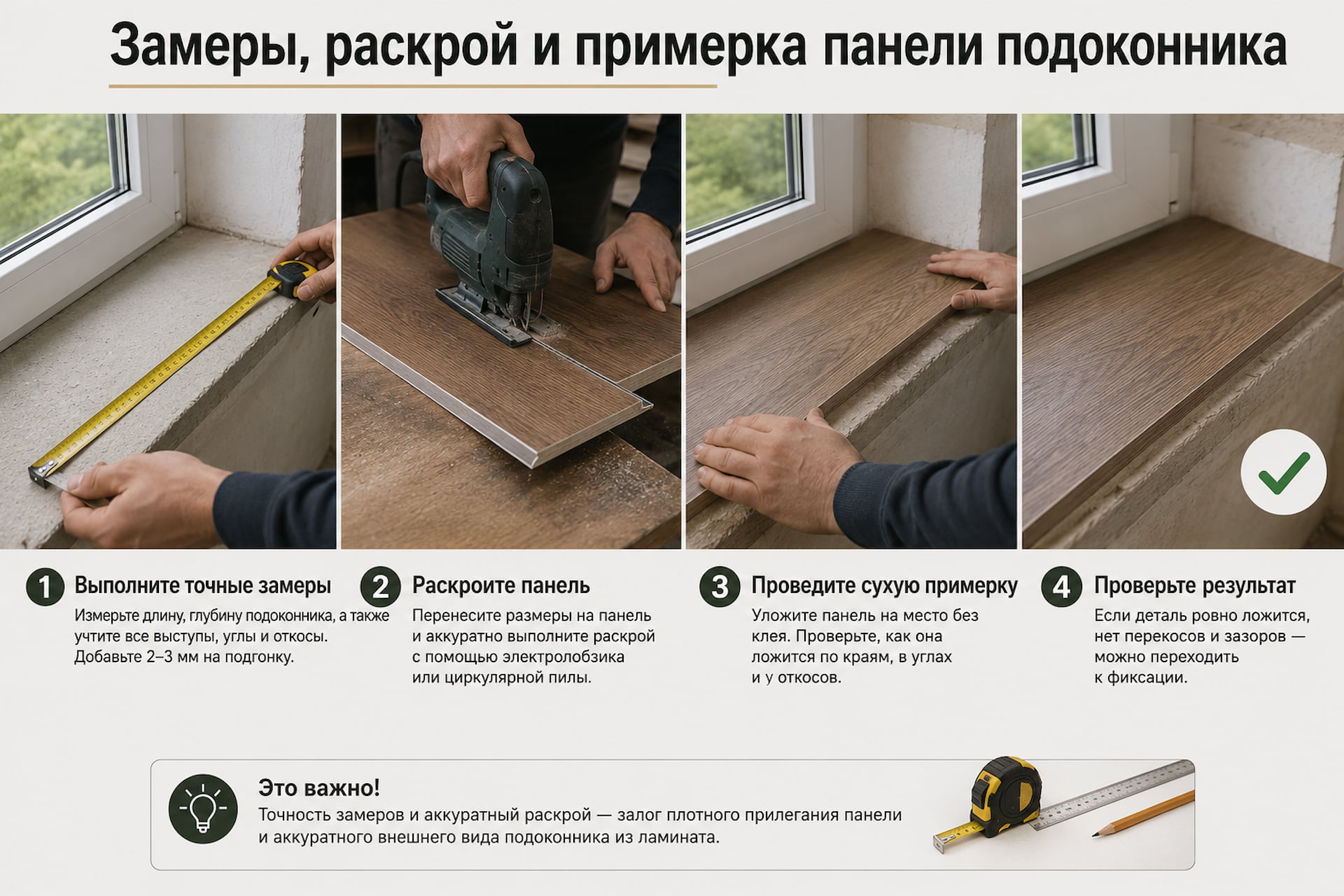 Замеры, раскрой и примерка панели подоконника

1 Выполните точные замеры
Измерьте длину, глубину подоконника, а также учтите все выступы, углы и откосы. Добавьте 2–3 мм на подгонку.

2 Раскроите панель
Перенесите размеры на панель и аккуратно выполните раскрой с помощью электролобзика или циркулярной пилы.

3 Проведите сухую примерку
Уложите панель на место без клея. Проверьте, как она ложится по краям, в углах и у откосов.

4 Проверьте результат
Если деталь ровно ложится, нет перекосов и зазоров — можно переходить к фиксации.

Это важно!
Точность замеров и аккуратный раскрой — залог плотного прилегания панели и аккуратного внешнего вида подоконника из ламината.